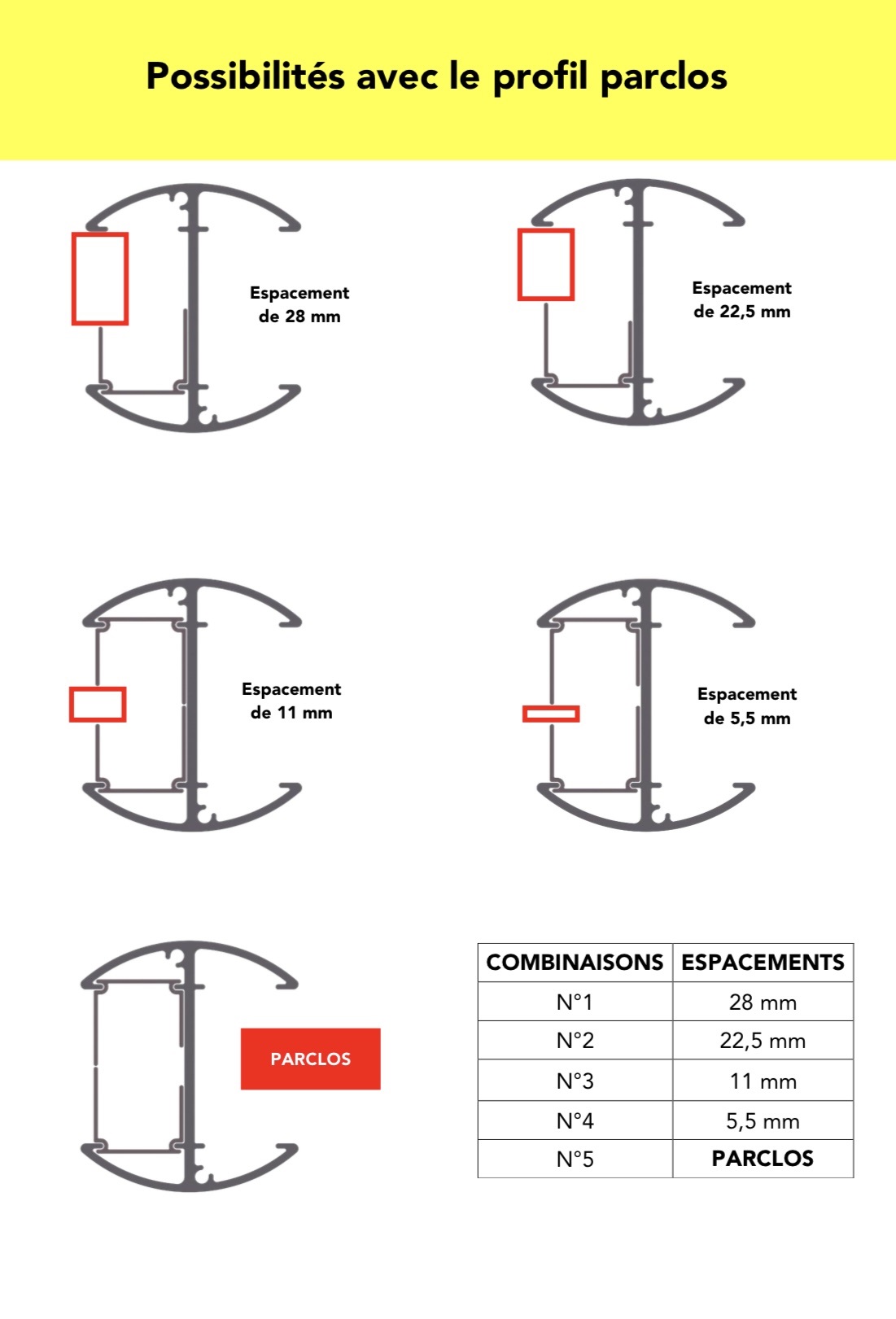 Possibilités avec le profil parclos

Espacement de 28 mm

Espacement de 22,5 mm

Espacement de 11 mm

Espacement de 5,5 mm

PARCLOS

| COMBINAISONS | ESPACEMENTS |
|---|---|
| N°1 | 28 mm |
| N°2 | 22,5 mm |
| N°3 | 11 mm |
| N°4 | 5,5 mm |
| N°5 | PARCLOS |