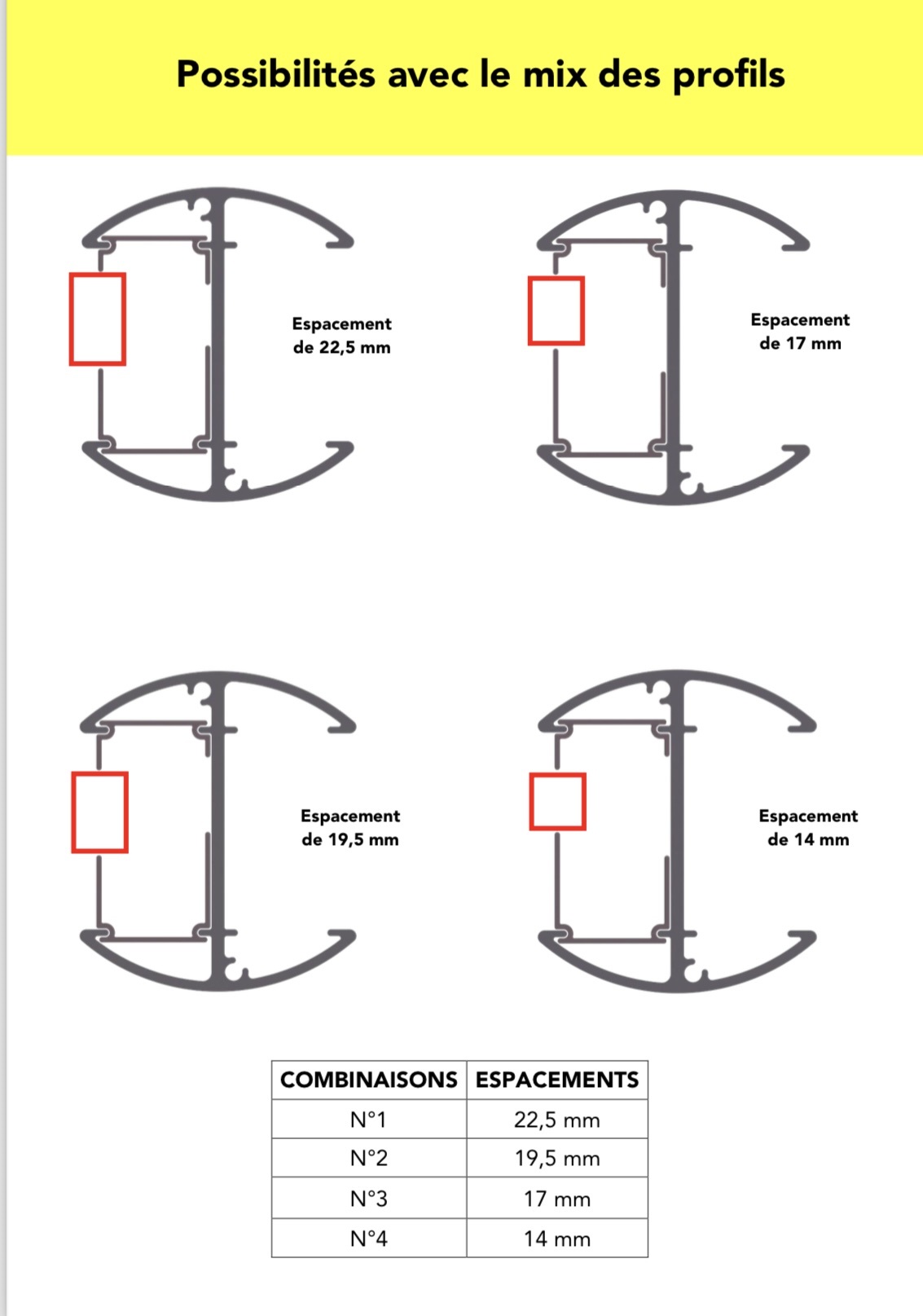 Possibilités avec le mix des profils

Espacement de 22,5 mm

Espacement de 17 mm

Espacement de 19,5 mm

Espacement de 14 mm

| COMBINAISONS | ESPACEMENTS |
|---|---|
| N°1 | 22,5 mm |
| N°2 | 19,5 mm |
| N°3 | 17 mm |
| N°4 | 14 mm |